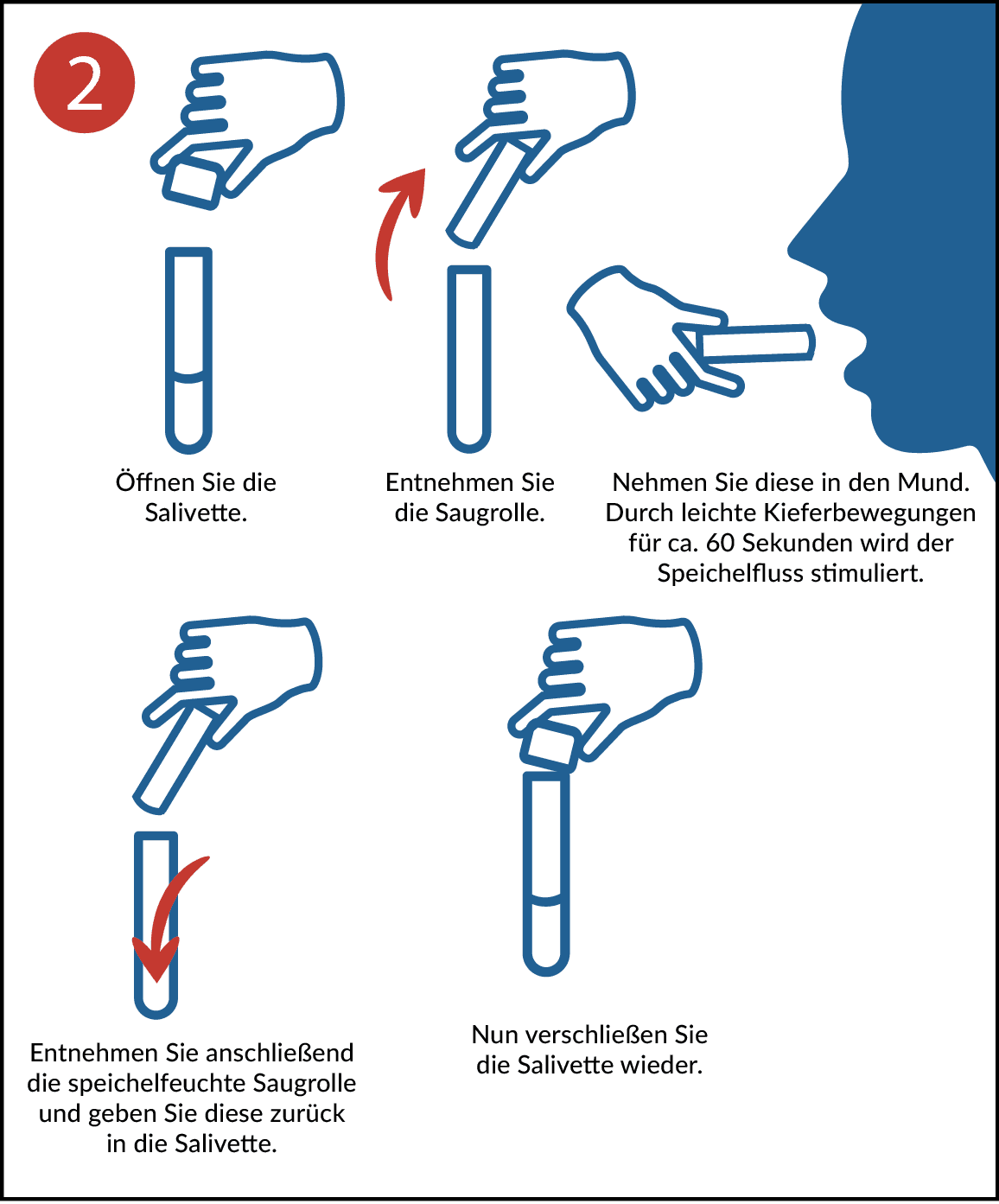 2

Öffnen Sie die Salivette.

Entnehmen Sie die Saugrolle.

Nehmen Sie diese in den Mund. Durch leichte Kieferbewegungen für ca. 60 Sekunden wird der Speichelfluss stimuliert.

Entnehmen Sie anschließend die speichelfeuchte Saugrolle und geben Sie diese zurück in die Salivette.

Nun verschließen Sie die Salivette wieder.